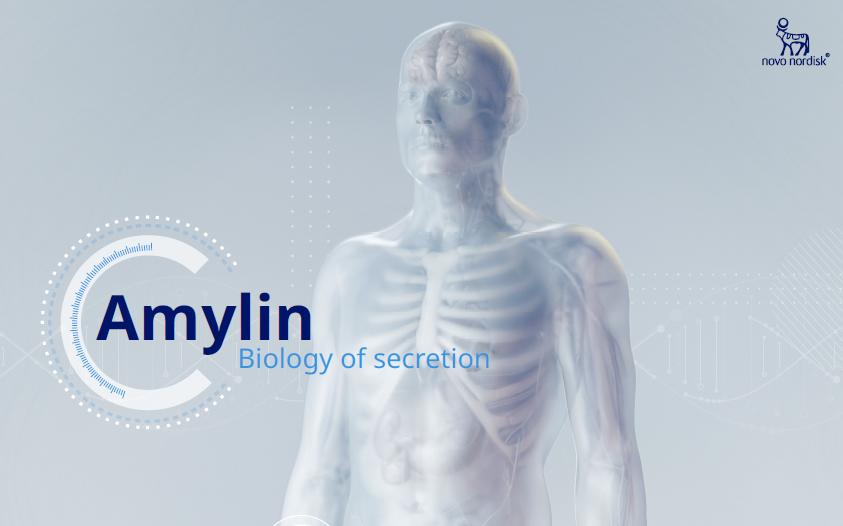 novo nordisk®

Amylin
Biology of secretion