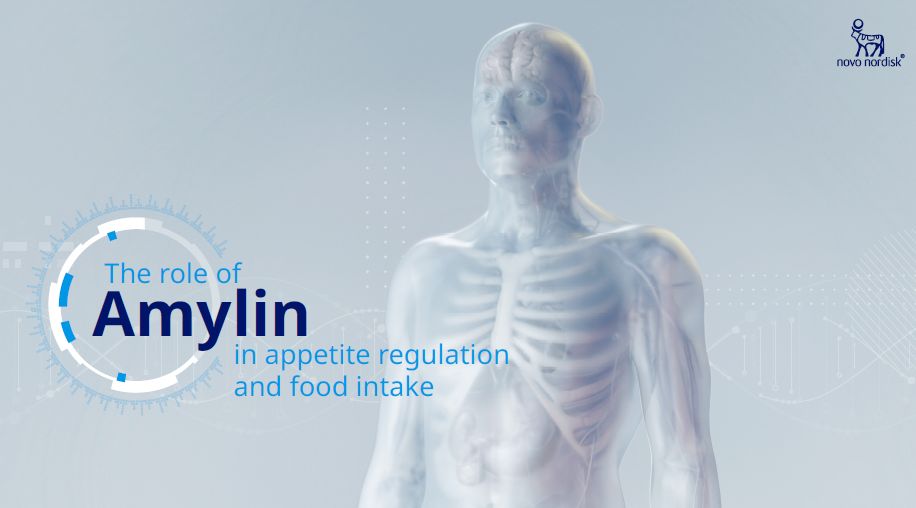 novo nordisk®

The role of
Amylin
in appetite regulation and food intake