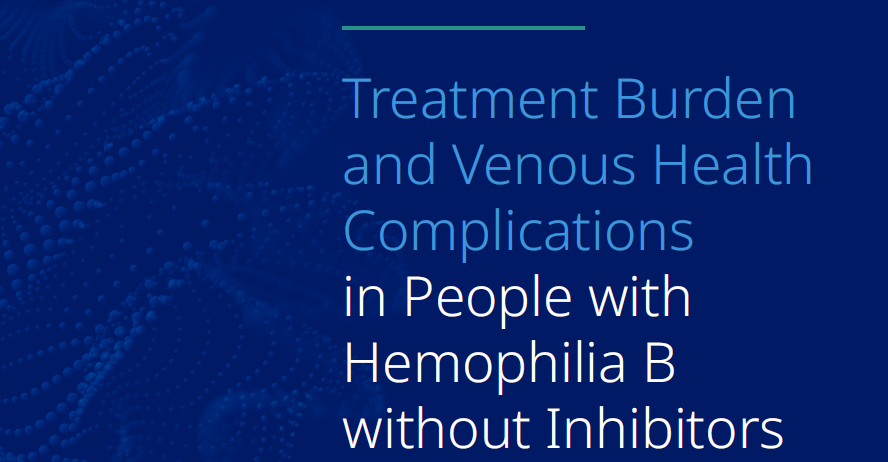 Treatment Burden and Venous Health Complications in People with Hemophilia B without Inhibitors